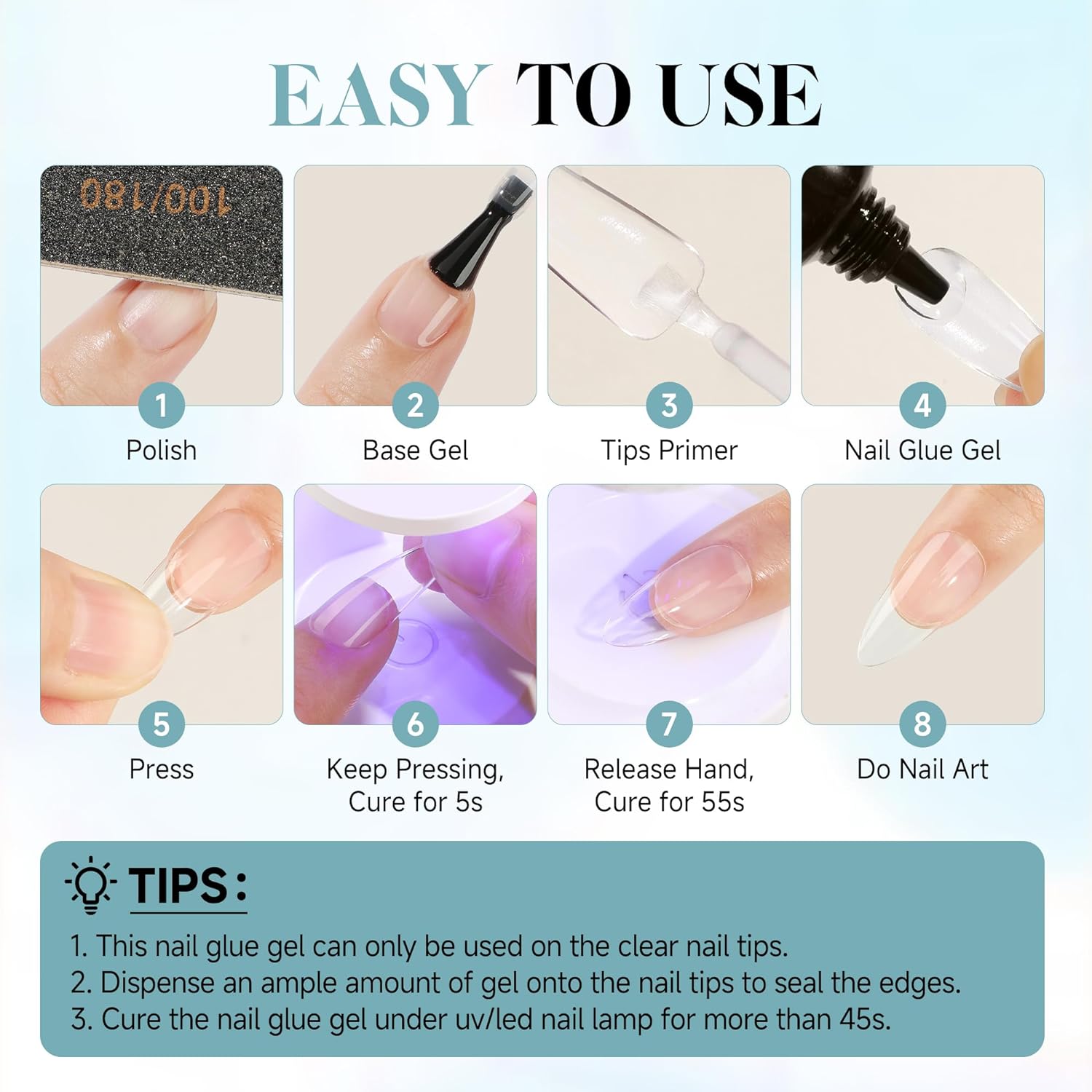 EASY TO USE

100/180

1
Polish

2
Base Gel

3
Tips Primer

4
Nail Glue Gel

5
Press

6
Keep Pressing, Cure for 5s

7
Release Hand, Cure for 55s

8
Do Nail Art

TIPS:

1. This nail glue gel can only be used on the clear nail tips.
2. Dispense an ample amount of gel onto the nail tips to seal the edges.
3. Cure the nail glue gel under uv/led nail lamp for more than 45s.