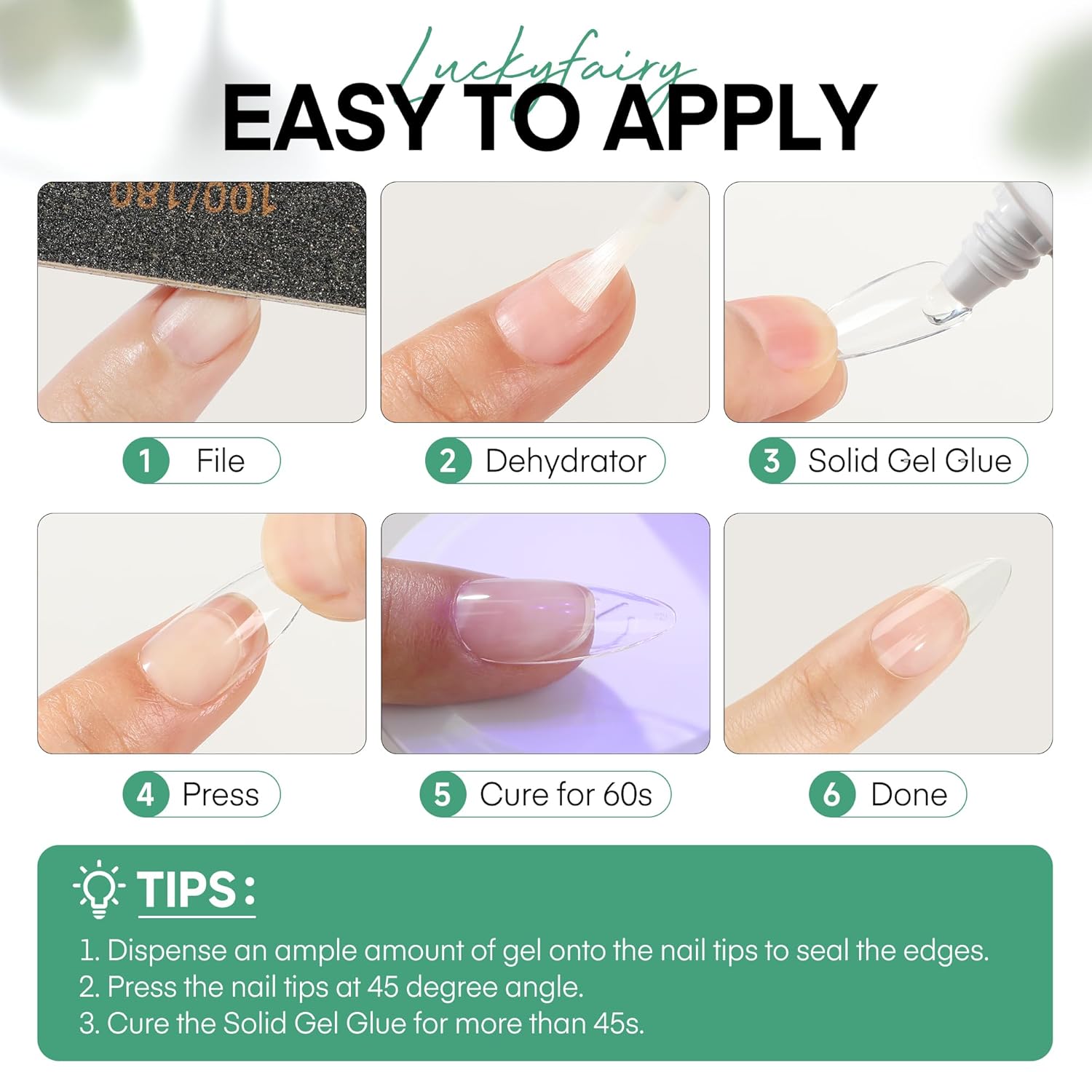 Luckyfairy

EASY TO APPLY

100/180

1 File

2 Dehydrator

3 Solid Gel Glue

4 Press

5 Cure for 60s

6 Done

TIPS:

1. Dispense an ample amount of gel onto the nail tips to seal the edges.
2. Press the nail tips at 45 degree angle.
3. Cure the Solid Gel Glue for more than 45s.